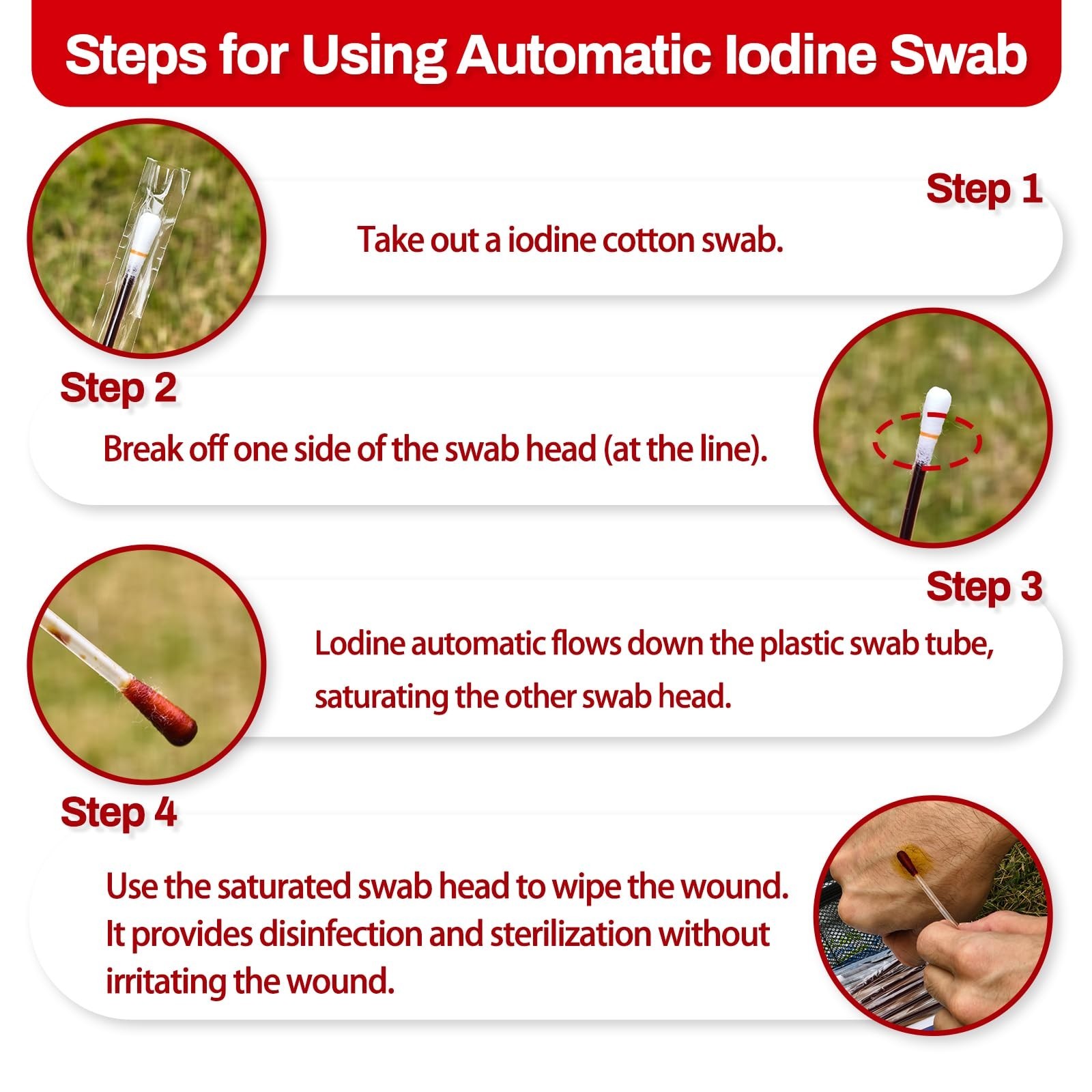 Steps for Using Automatic Iodine Swab

Step 1

Take out a iodine cotton swab.

Step 2

Break off one side of the swab head (at the line).

Step 3

Lodine automatic flows down the plastic swab tube, saturating the other swab head.

Step 4

Use the saturated swab head to wipe the wound. It provides disinfection and sterilization without irritating the wound.