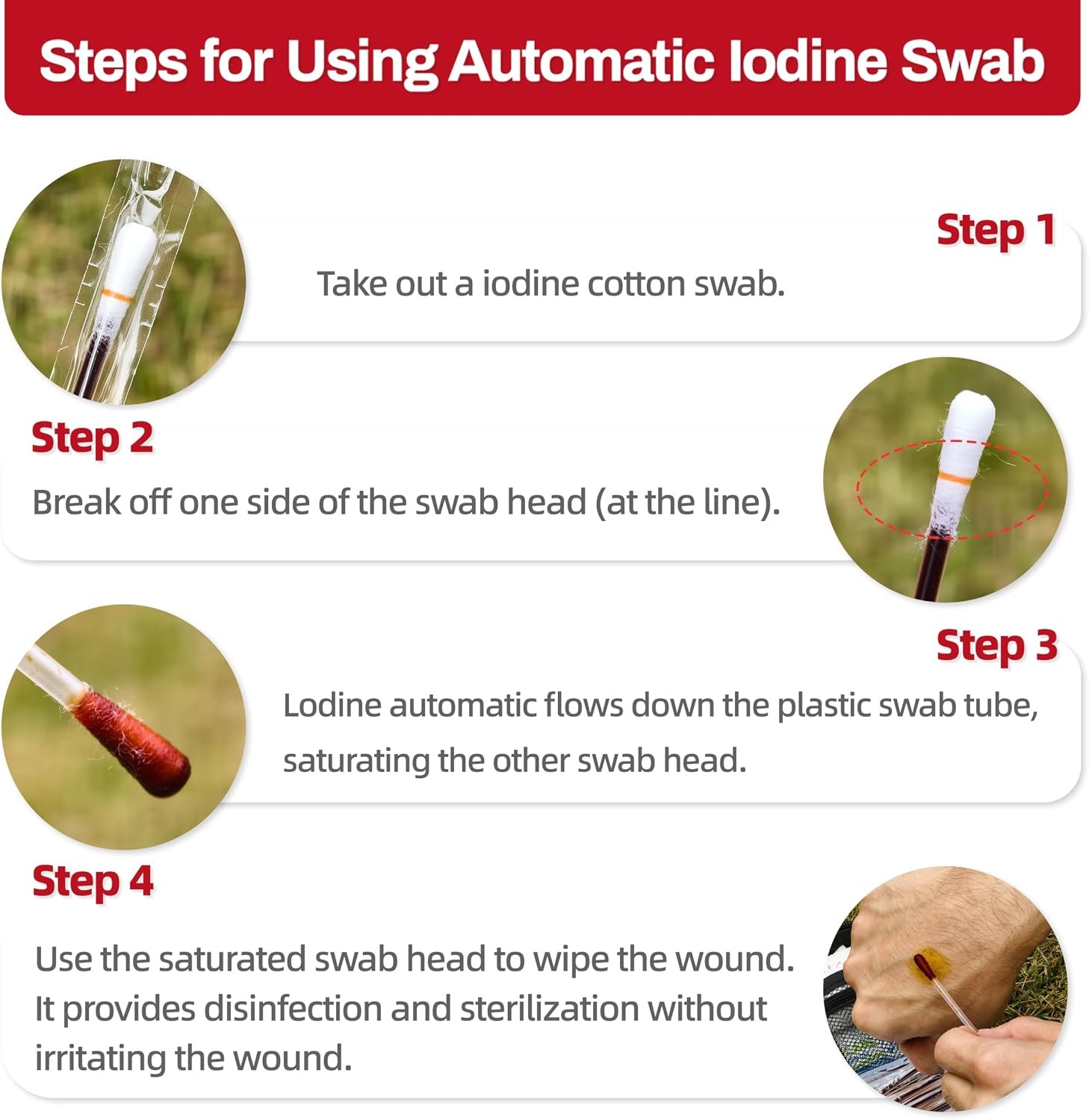 Steps for Using Automatic Iodine Swab

Step 1

Take out a iodine cotton swab.

Step 2

Break off one side of the swab head (at the line).

Step 3

Lodine automatic flows down the plastic swab tube, saturating the other swab head.

Step 4

Use the saturated swab head to wipe the wound. It provides disinfection and sterilization without irritating the wound.